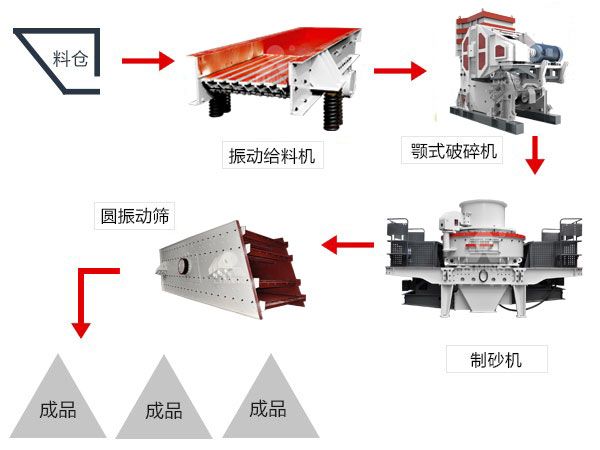 料仓

振动给料机

颚式破碎机

圆振动筛

制砂机

成品

成品

成品